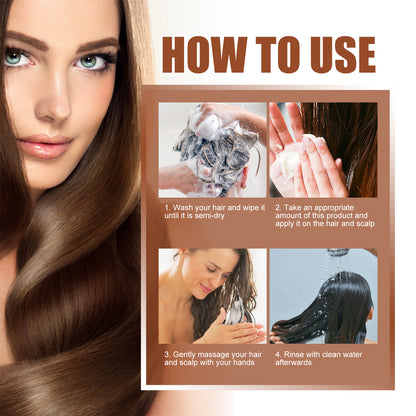 HOW TO USE

1. Wash your hair and wipe it until it is semi-dry

2. Take an appropriate amount of this product and apply it on the hair and scalp

3. Gently massage your hair and scalp with your hands

4. Rinse with clean water afterwards